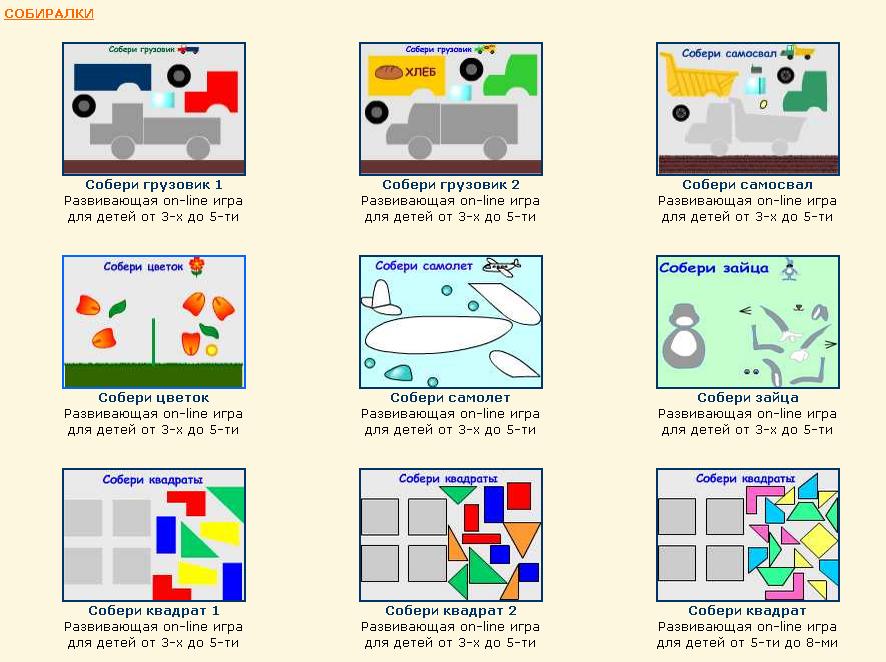 СОБИРАЛКИ

Собери грузовик

Собери грузовик 1
Развивающая on-line игра для детей от 3-х до 5-ти

Собери грузовик

ХЛЕБ

Собери грузовик 2
Развивающая on-line игра для детей от 3-х до 5-ти

Собери самосвал

Собери самосвал
Развивающая on-line игра для детей от 3-х до 5-ти

Собери цветок

Собери цветок
Развивающая on-line игра для детей от 3-х до 5-ти

Собери самолет

Собери самолет
Развивающая on-line игра для детей от 3-х до 5-ти

Собери зайца

Собери зайца
Развивающая on-line игра для детей от 3-х до 5-ти

Собери квадраты

Собери квадрат 1
Развивающая on-line игра для детей от 3-х до 5-ти

Собери квадраты

Собери квадрат 2
Развивающая on-line игра для детей от 3-х до 5-ти

Собери квадраты

Собери квадрат
Развивающая on-line игра для детей от 5-ти до 8-ми